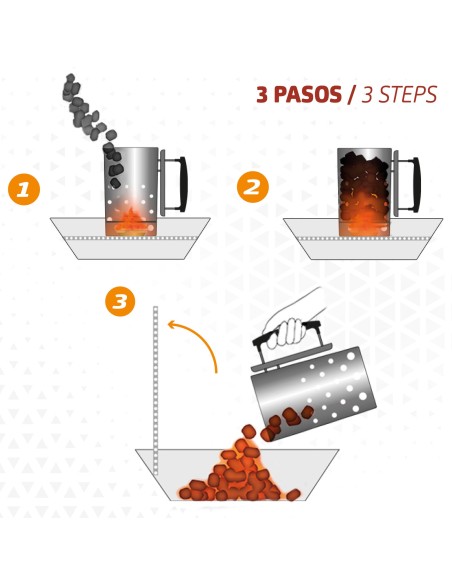 3 PASOS / 3 STEPS

1

2

3